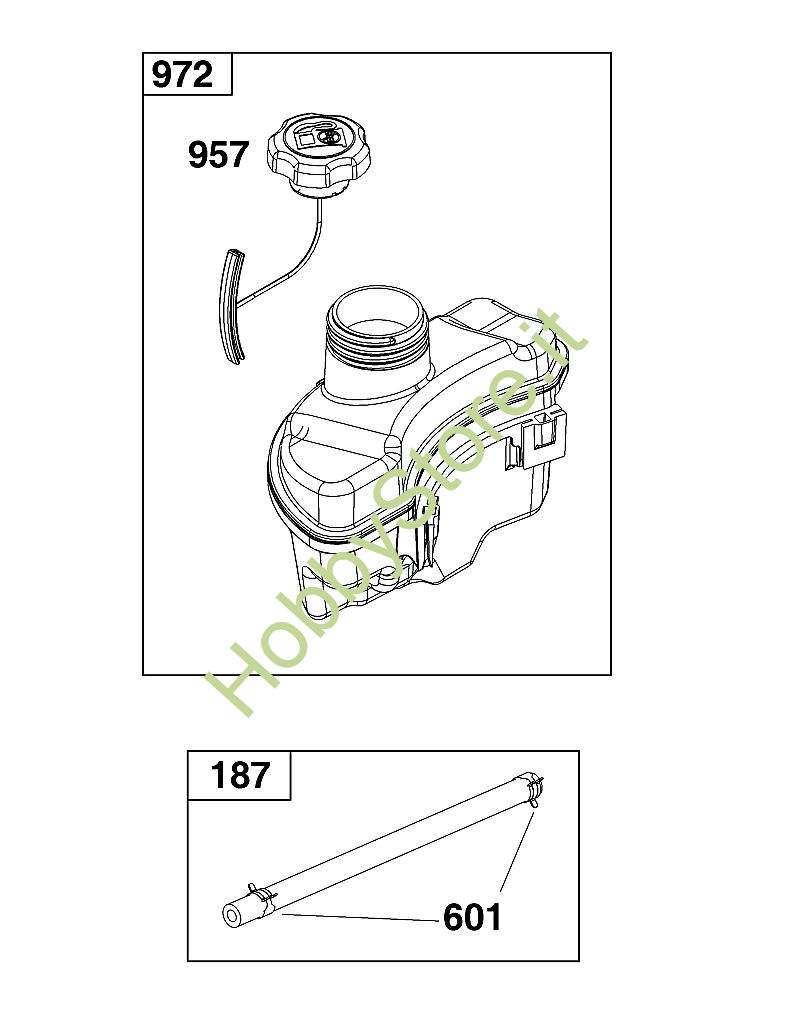 972

957

HobbyStore.it

187

601